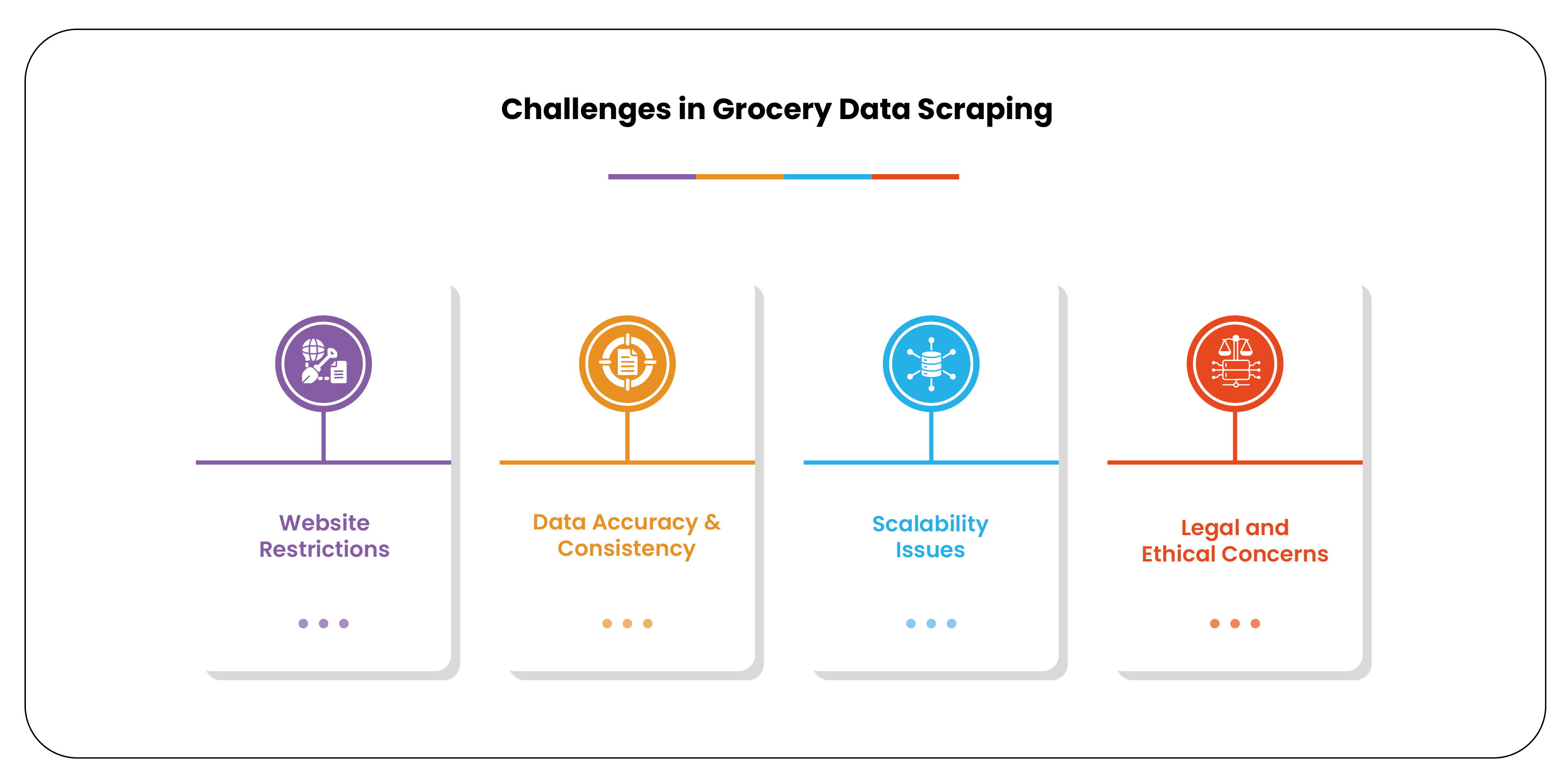 Challenges in Grocery Data Scraping

Website Restrictions

Data Accuracy & Consistency

Scalability Issues

Legal and Ethical Concerns