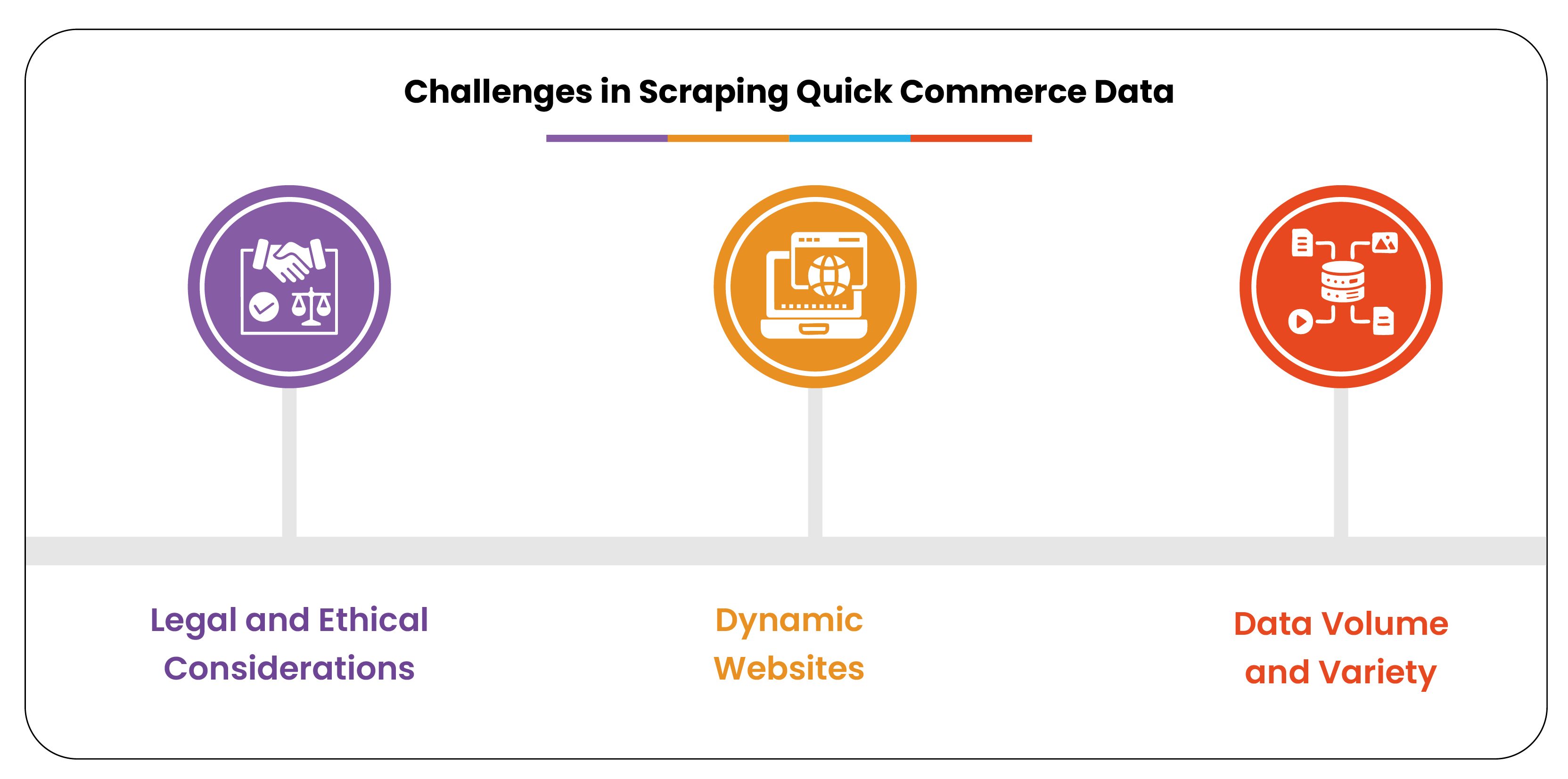 Challenges in Scraping Quick Commerce Data

Legal and Ethical Considerations

Dynamic Websites

Data Volume and Variety